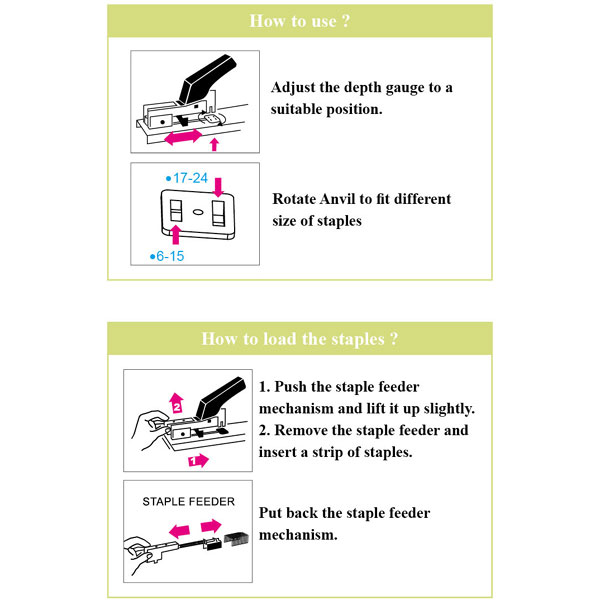 How to use ?

Adjust the depth gauge to a suitable position.

•17-24

•6-15

Rotate Anvil to fit different size of staples

How to load the staples ?

2

1

1. Push the staple feeder mechanism and lift it up slightly.
2. Remove the staple feeder and insert a strip of staples.

STAPLE FEEDER

Put back the staple feeder mechanism.