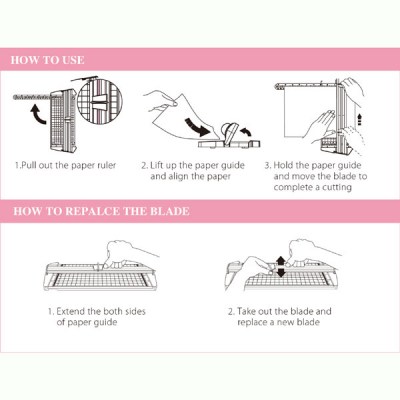 HOW TO USE

1.Pull out the paper ruler

2. Lift up the paper guide and align the paper

3. Hold the paper guide and move the blade to complete a cutting

HOW TO REPALCE THE BLADE

1. Extend the both sides of paper guide

2. Take out the blade and replace a new blade